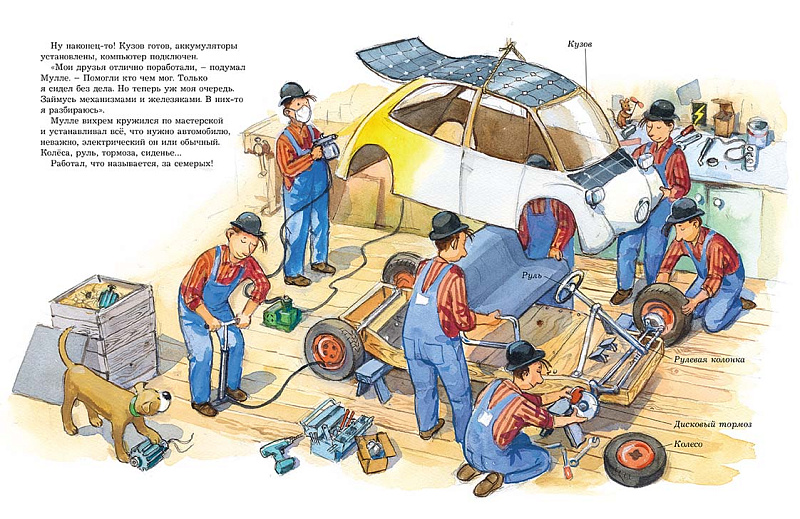 Ну наконец-то! Кузов готов, аккумуляторы установлены, компьютер подключен.

«Мои друзья отлично поработали, – подумал Мулле. – Помогли кто чем мог. Только я сидел без дела. Но теперь уж моя очередь. Займусь механизмами и железяками. В них-то я разбираюсь».

Мулле вихрем кружился по мастерской и устанавливал всё, что нужно автомобилю, неважно, электрический он или обычный. Колёса, руль, тормоза, сиденье...

Работал, что называется, за семерых!

Кузов

Руль

Рулевая колонка

Дисковый тормоз

Колесо