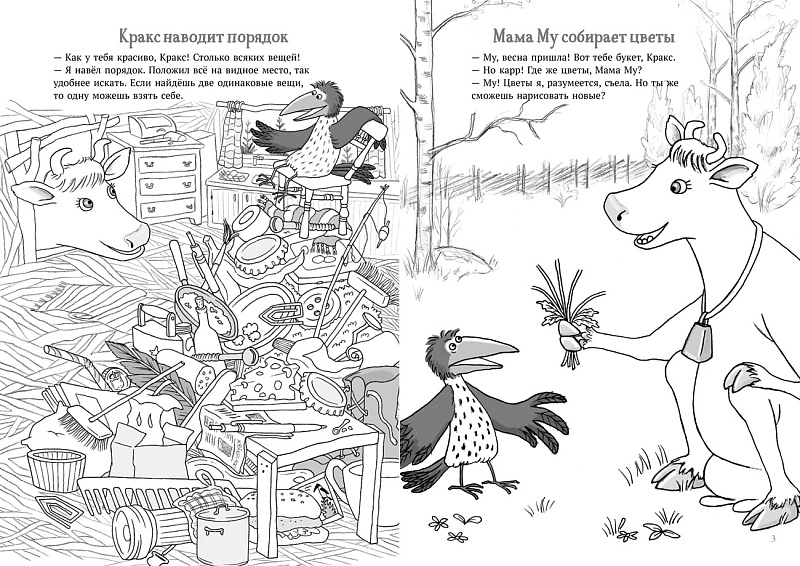 Кракс наводит порядок

— Как у тебя красиво, Кракс! Столько всяких вещей!
— Я навёл порядок. Положил всё на видное место, так удобнее искать. Если найдёшь две одинаковые вещи, то одну можешь взять себе.

Мама Му собирает цветы

— Му, весна пришла! Вот тебе букет, Кракс.
— Но карр! Где же цветы, Мама Му?
— Му! Цветы я, разумеется, съела. Но ты же сможешь нарисовать новые?

3